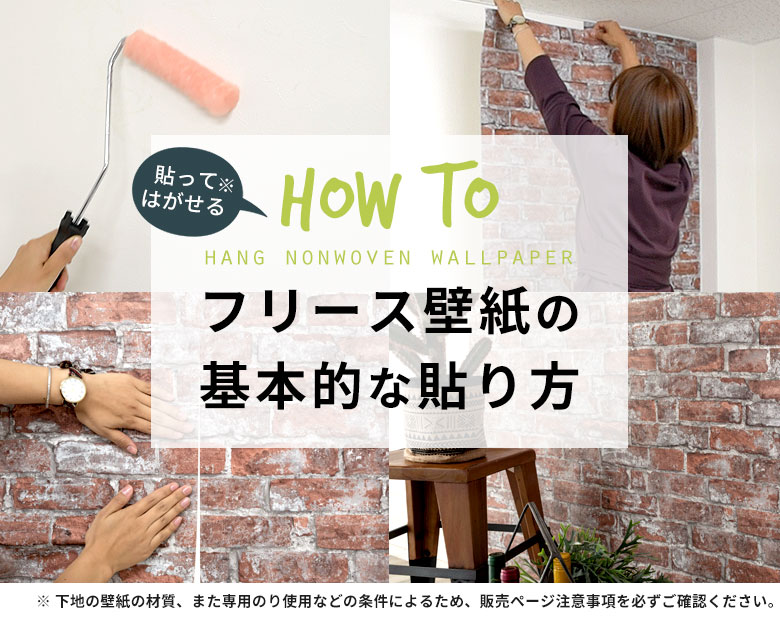 貼って※
はがせる

HOW TO

HANG NONWOVEN WALLPAPER

フリース壁紙の
基本的な貼り方

※ 下地の壁紙の材質、また専用のり使用などの条件によるため、販売ページ注意事項を必ずご確認ください。