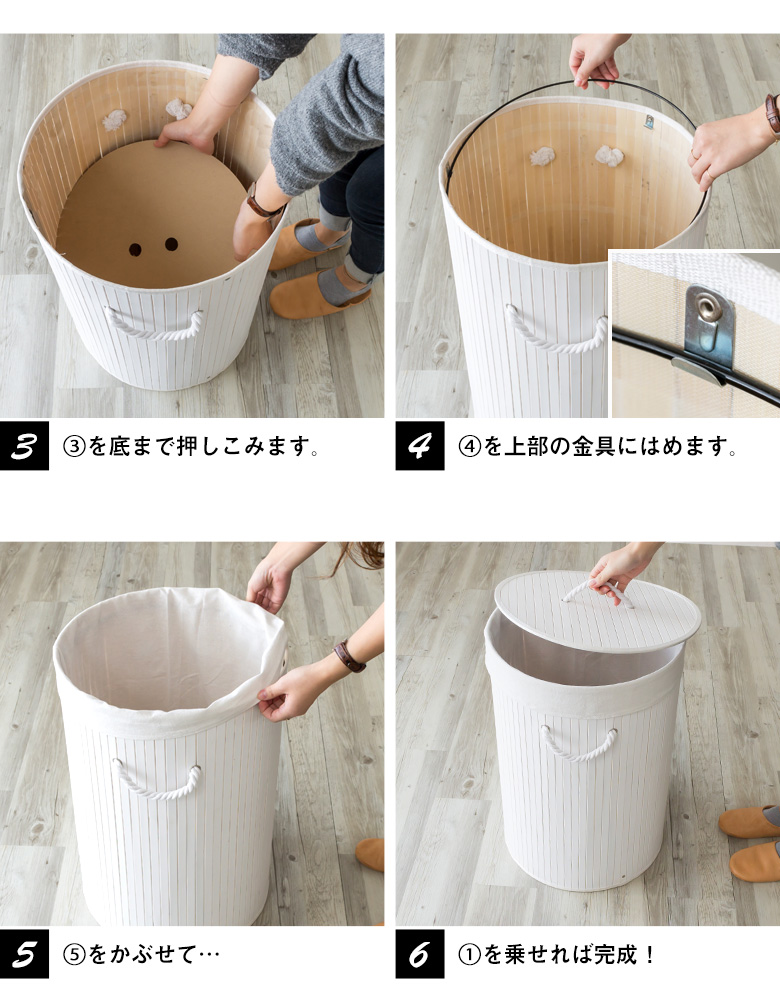 3 ③を底まで押しこみます。

4 ④を上部の金具にはめます。

5 ⑤をかぶせて…

6 ①を乗せれば完成！