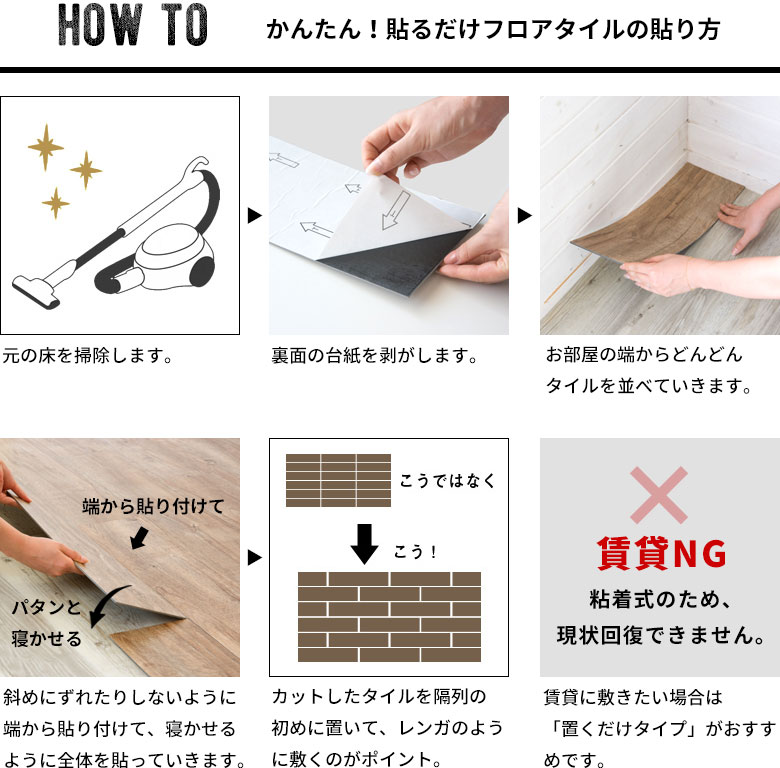 HOW TO

かんたん！貼るだけフロアタイルの貼り方

元の床を掃除します。

裏面の台紙を剥がします。

お部屋の端からどんどんタイルを並べていきます。

端から貼り付けて

パタンと寝かせる

斜めにずれたりしないように端から貼り付けて、寝かせるように全体を貼っていきます。

こうではなく

こう！

カットしたタイルを隔列の初めに置いて、レンガのように敷くのがポイント。

賃貸NG

粘着式のため、現状回復できません。

賃貸に敷きたい場合は「置くだけタイプ」がおすすめです。