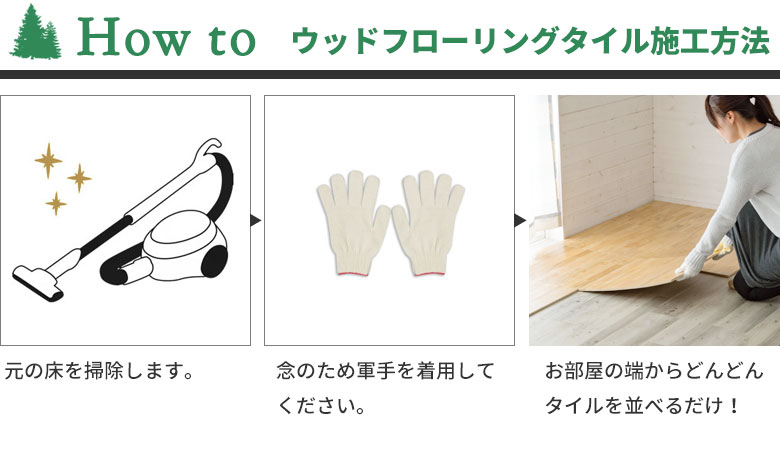 How to ウッドフローリングタイル施工方法

元の床を掃除します。

念のため軍手を着用してください。

お部屋の端からどんどんタイルを並べるだけ！