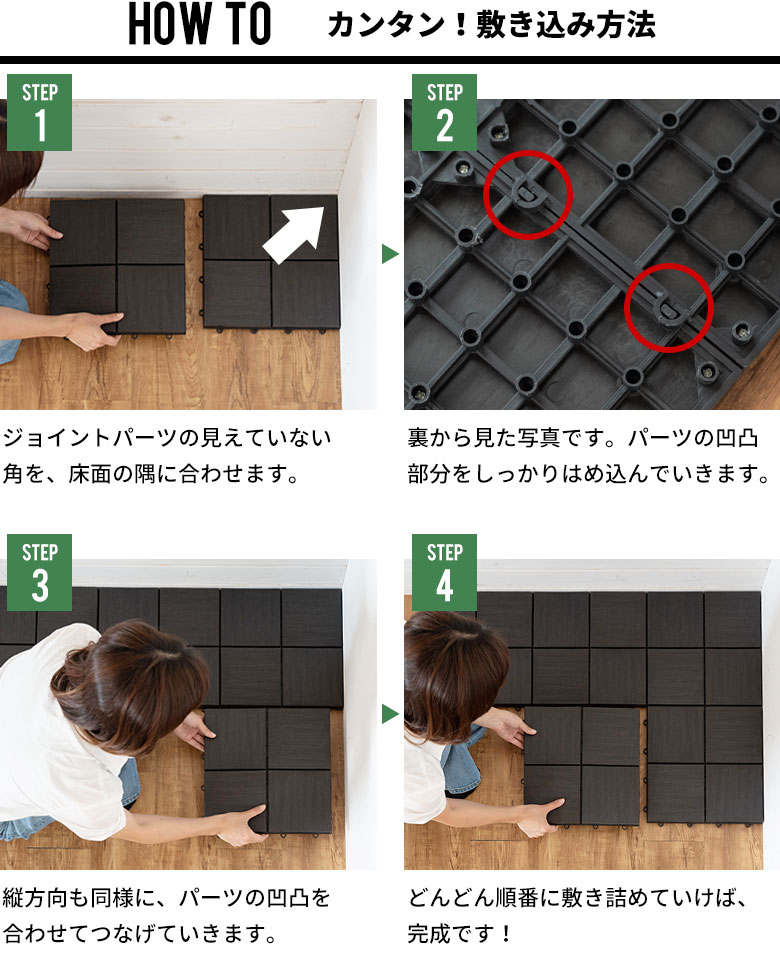 HOW TO カンタン！敷き込み方法

STEP
1

ジョイントパーツの見えていない角を、床面の隅に合わせます。

STEP
2

裏から見た写真です。パーツの凹凸部分をしっかりはめ込んでいきます。

STEP
3

縦方向も同様に、パーツの凹凸を合わせてつなげていきます。

STEP
4

どんどん順番に敷き詰めていけば、完成です！