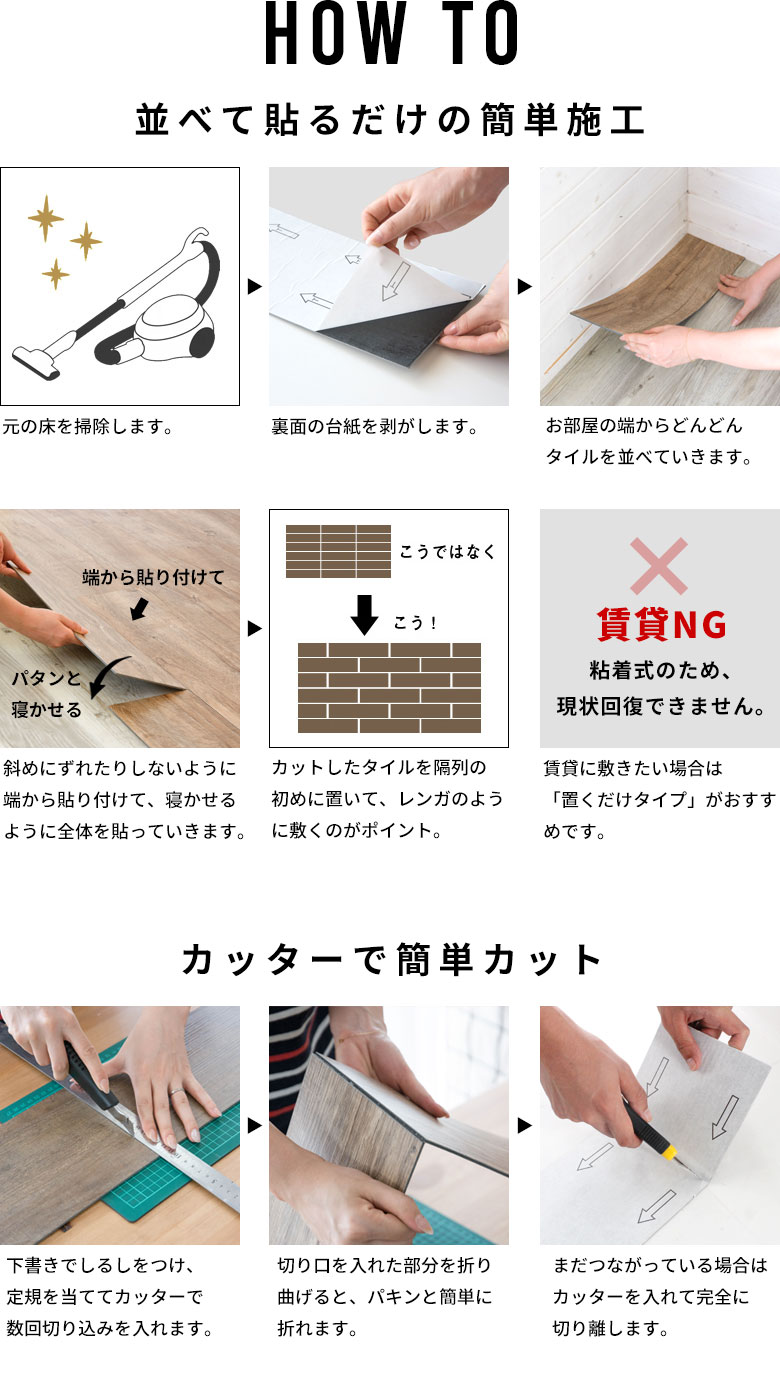 HOW TO

並べて貼るだけの簡単施工

元の床を掃除します。

裏面の台紙を剥がします。

お部屋の端からどんどんタイルを並べていきます。

端から貼り付けて

パタンと寝かせる

斜めにずれたりしないように端から貼り付けて、寝かせるように全体を貼っていきます。

こうではなく

こう！

カットしたタイルを隔列の初めに置いて、レンガのように敷くのがポイント。

賃貸NG

粘着式のため、現状回復できません。

賃貸に敷きたい場合は「置くだけタイプ」がおすすめです。

カッターで簡単カット

下書きでしるしをつけ、定規を当ててカッターで数回切り込みを入れます。

切り口を入れた部分を折り曲げると、パキンと簡単に折れます。

まだつながっている場合はカッターを入れて完全に切り離します。