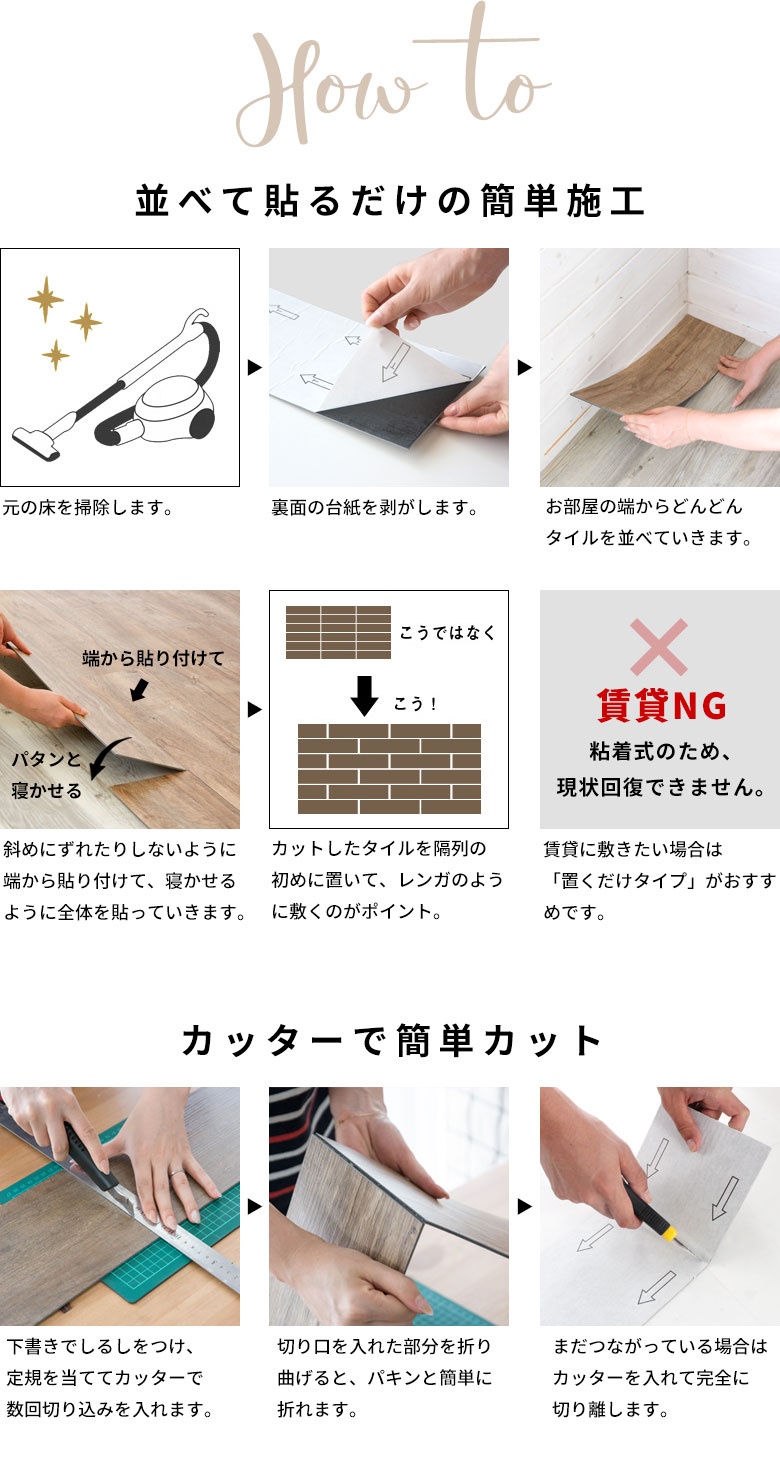 How to

並べて貼るだけの簡単施工

元の床を掃除します。

裏面の台紙を剥がします。

お部屋の端からどんどんタイルを並べていきます。

端から貼り付けて

パタンと寝かせる

斜めにずれたりしないように端から貼り付けて、寝かせるように全体を貼っていきます。

こうではなく

こう！

カットしたタイルを隔列の初めに置いて、レンガのように敷くのがポイント。

賃貸NG

粘着式のため、現状回復できません。

賃貸に敷きたい場合は「置くだけタイプ」がおすすめです。

カッターで簡単カット

下書きでしるしをつけ、定規を当ててカッターで数回切り込みを入れます。

切り口を入れた部分を折り曲げると、パキンと簡単に折れます。

まだつながっている場合はカッターを入れて完全に切り離します。