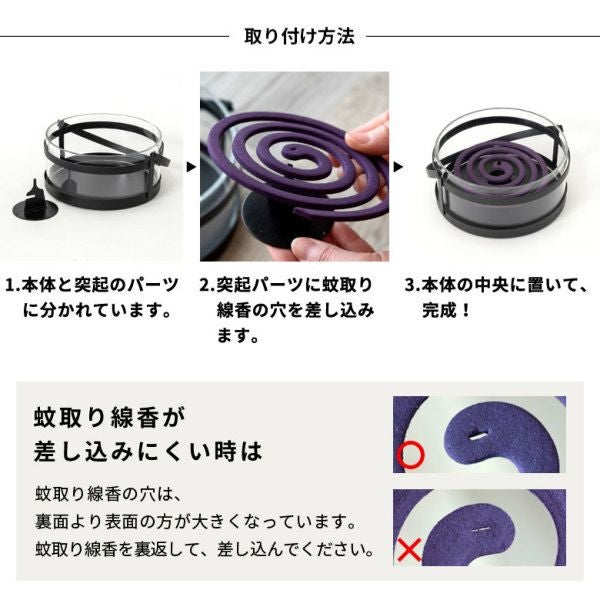 取り付け方法

1.本体と突起のパーツに分かれています。

2.突起パーツに蚊取り線香の穴を差し込みます。

3.本体の中央に置いて、完成！

蚊取り線香が
差し込みにくい時は

蚊取り線香の穴は、
裏面より表面の方が大きくなっています。
蚊取り線香を裏返して、差し込んでください。

○

×