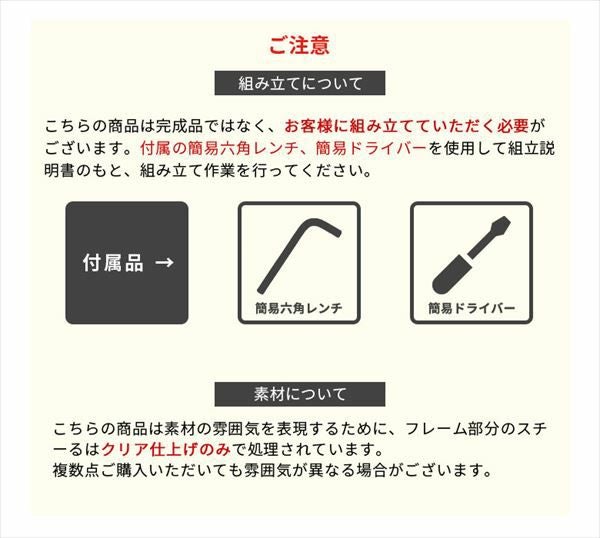 ご注意

組み立てについて

こちらの商品は完成品ではなく、お客様に組み立てていただく必要がございます。付属の簡易六角レンチ、簡易ドライバーを使用して組立説明書のもと、組み立て作業を行ってください。

付属品 →

簡易六角レンチ

簡易ドライバー

素材について

こちらの商品は素材の雰囲気を表現するために、フレーム部分のスチールはクリア仕上げのみで処理されています。
複数点ご購入いただいても雰囲気が異なる場合がございます。