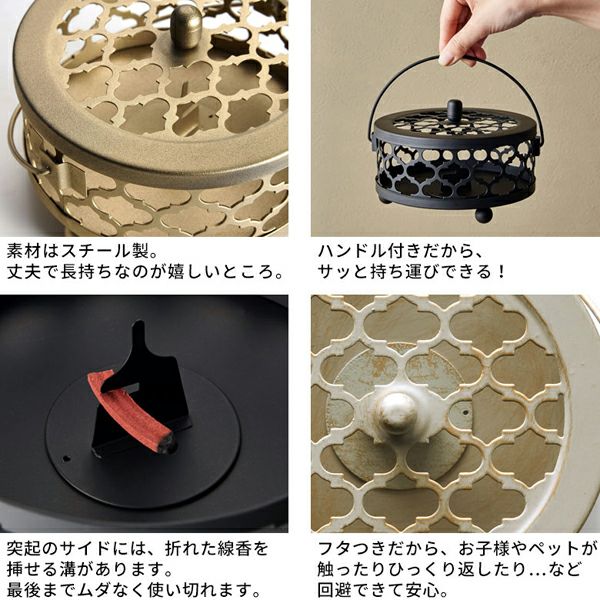 素材はスチール製。
丈夫で長持ちなのが嬉しいところ。

ハンドル付きだから、
サッと持ち運びできる！

突起のサイドには、折れた線香を
挿せる溝があります。
最後までムダなく使い切れます。

フタつきだから、お子様やペットが
触ったりひっくり返したり…など
回避できて安心。