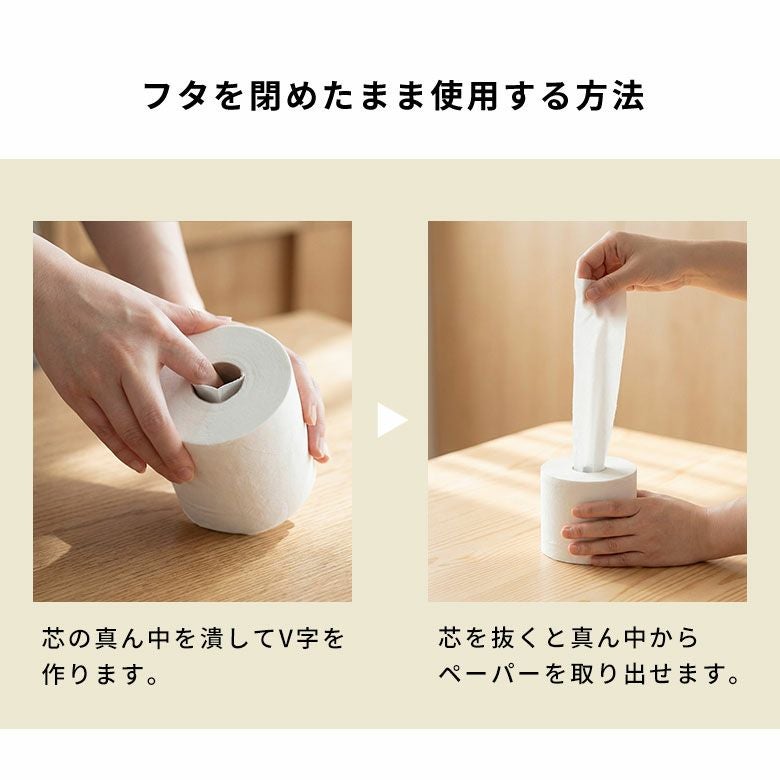 フタを閉めたまま使用する方法

芯の真ん中を潰してV字を作ります。

芯を抜くと真ん中からペーパーを取り出せます。