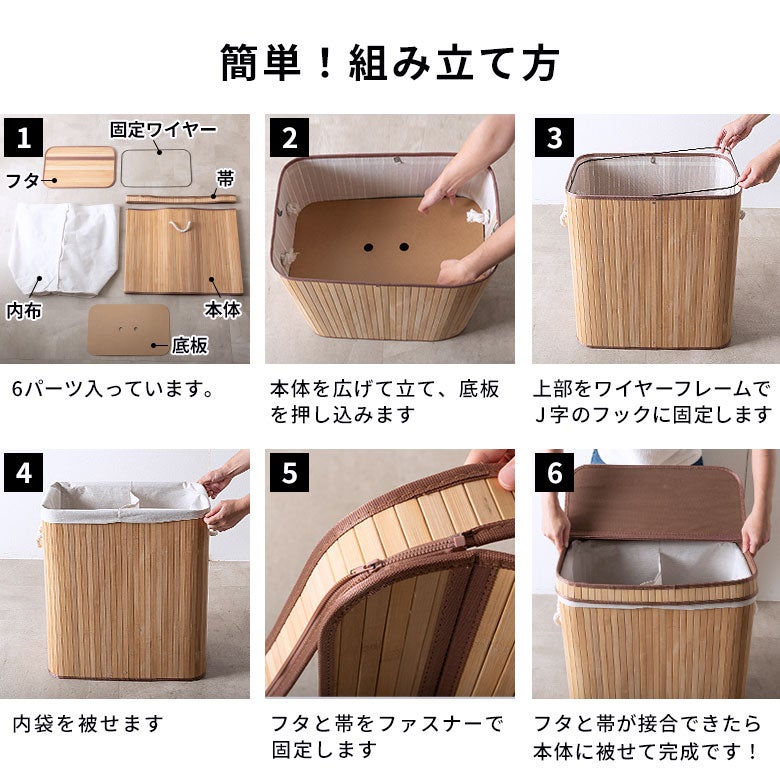 簡単！組み立て方

1

固定ワイヤー

フタ

帯

内布

本体

底板

6パーツ入っています。

2

本体を広げて立て、底板を押し込みます

3

上部をワイヤーフレームでJ字のフックに固定します

4

内袋を被せます

5

フタと帯をファスナーで固定します

6

フタと帯が接合できたら本体に被せて完成です！